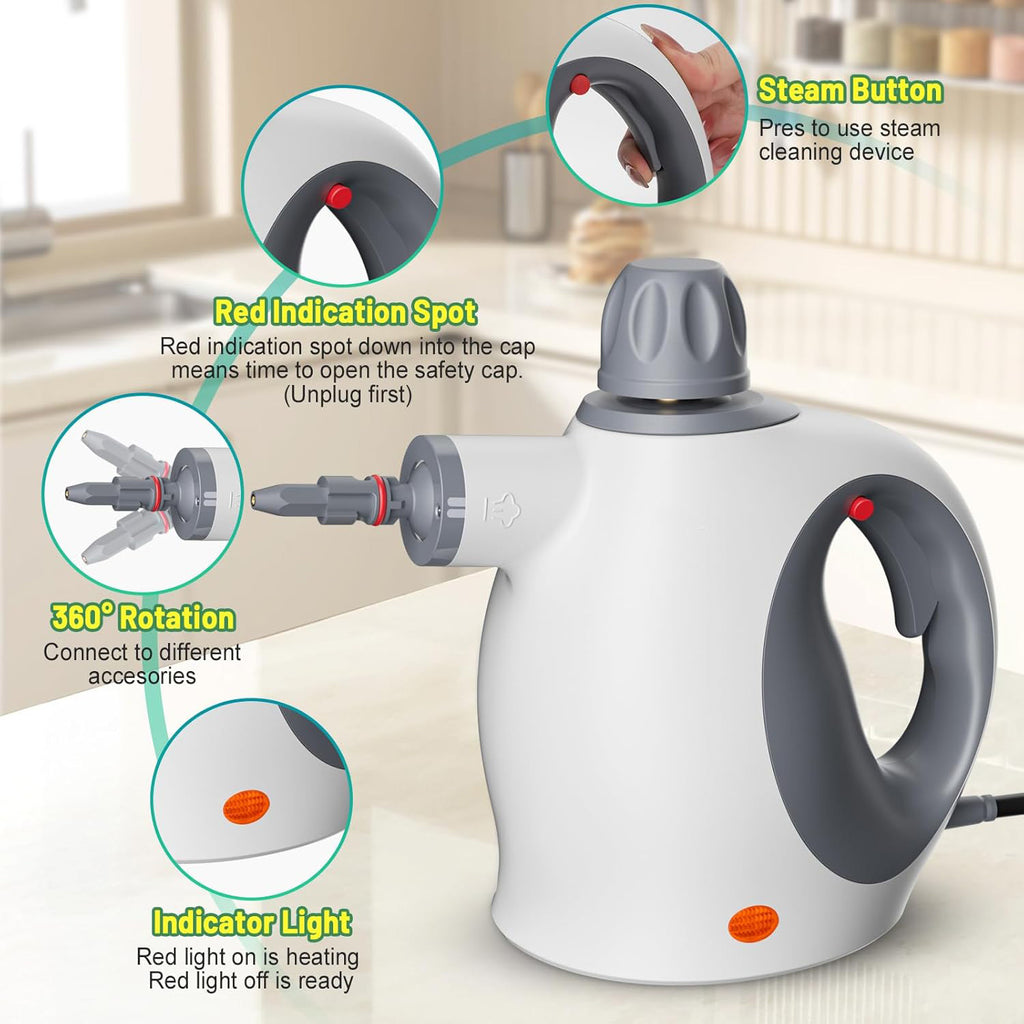 Steam Button
Pres to use steam cleaning device

Red Indication Spot
Red indication spot down into the cap means time to open the safety cap. (Unplug first)

360° Rotation
Connect to different accesories

Indicator Light
Red light on is heating
Red light off is ready