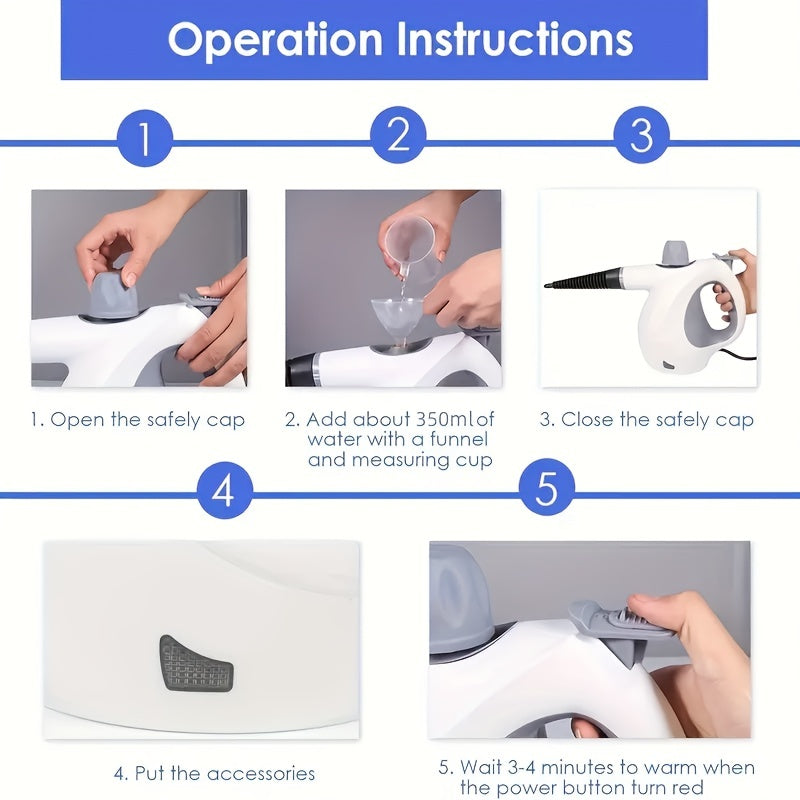 Operation Instructions

1

2

3

1. Open the safely cap

2. Add about 350ml of water with a funnel and measuring cup

3. Close the safely cap

4

5

4. Put the accessories

5. Wait 3-4 minutes to warm when the power button turn red