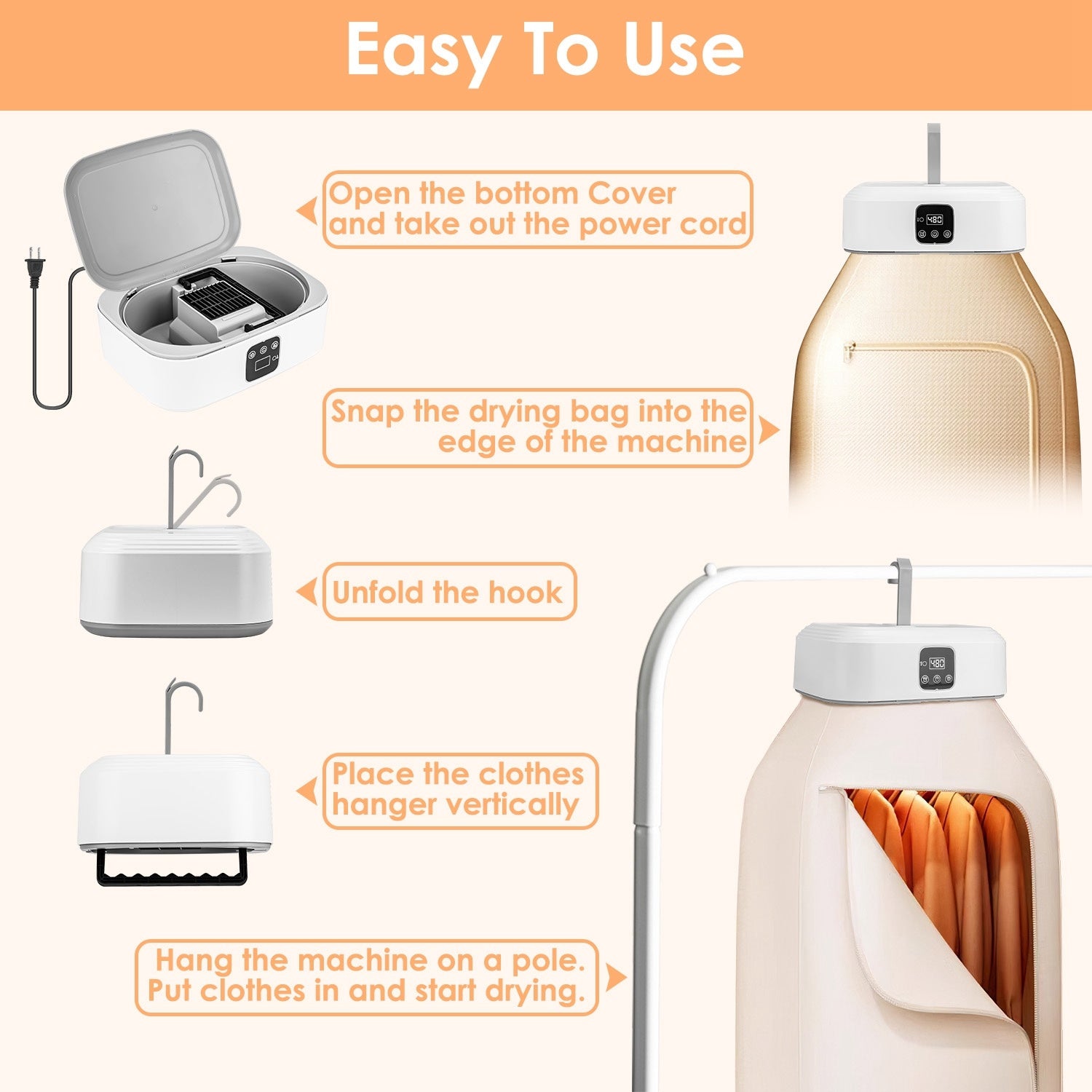 Easy To Use

Open the bottom Cover and take out the power cord

480

Snap the drying bag into the edge of the machine

Unfold the hook

480

Place the clothes hanger vertically

Hang the machine on a pole. Put clothes in and start drying.