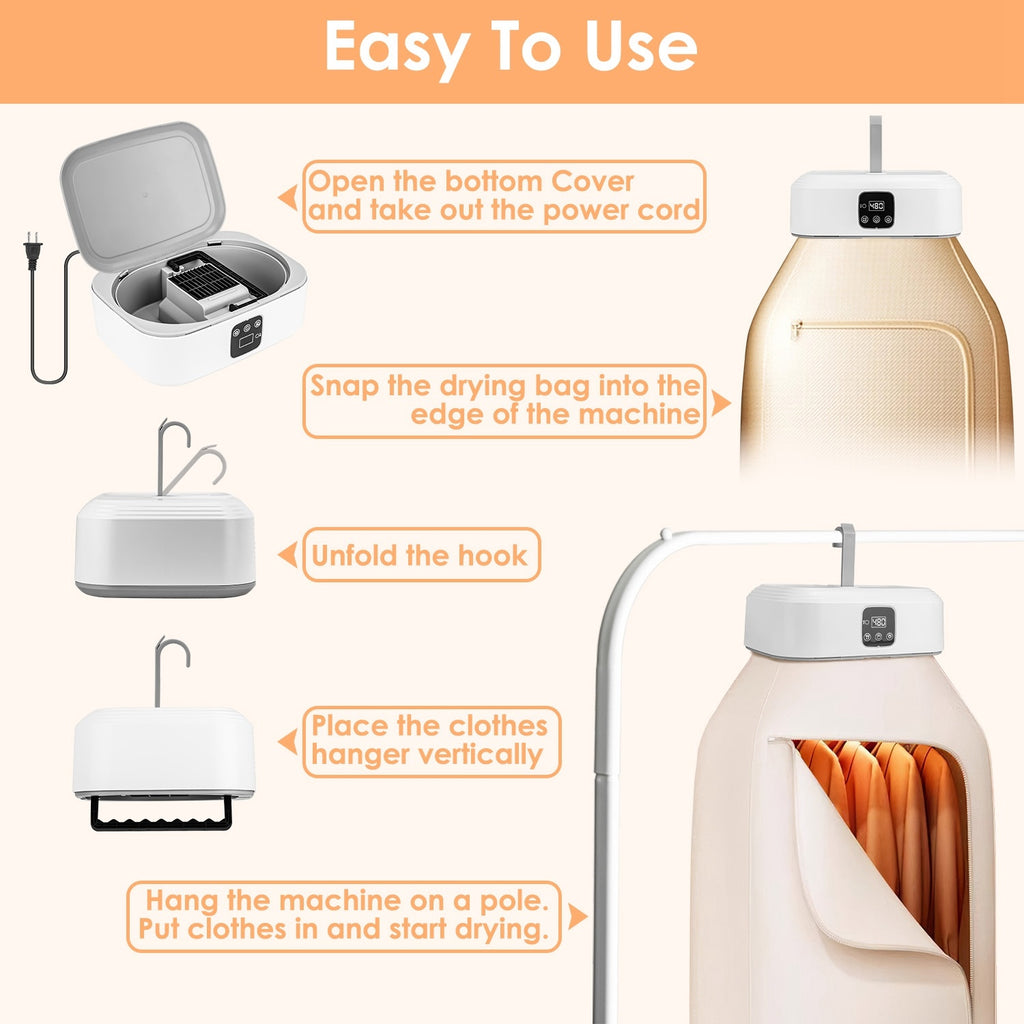 Easy To Use

Open the bottom Cover and take out the power cord

Snap the drying bag into the edge of the machine

Unfold the hook

Place the clothes hanger vertically

Hang the machine on a pole. Put clothes in and start drying.

480

480