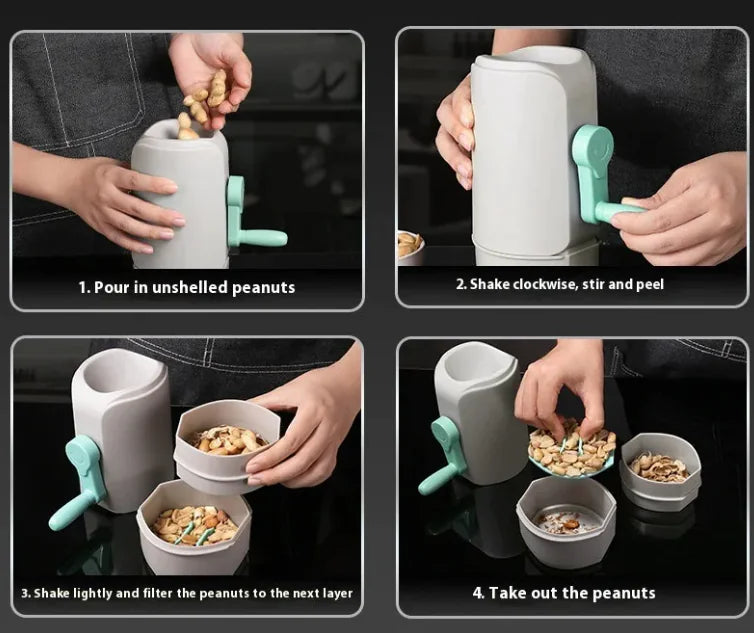 1. Pour in unshelled peanuts

2. Shake clockwise, stir and peel

3. Shake lightly and filter the peanuts to the next layer

4. Take out the peanuts